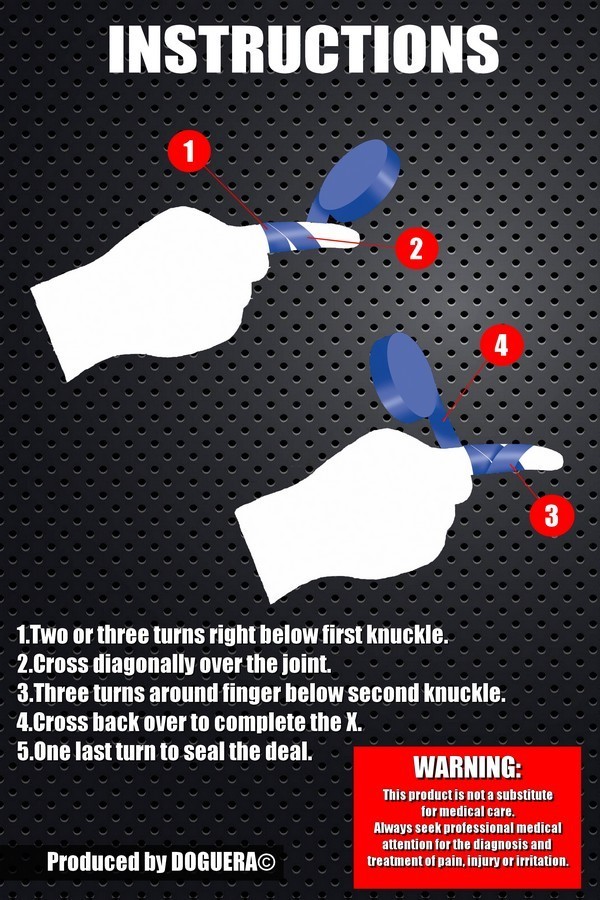 INSTRUCTIONS

1

2

4

3

1.Two or three turns right below first knuckle.
2.Cross diagonally over the joint.
3.Three turns around finger below second knuckle.
4.Cross back over to complete the X.
5.One last turn to seal the deal.

WARNING:
This product is not a substitute for medical care. Always seek professional medical attention for the diagnosis and treatment of pain, injury or irritation.

Produced by DOGUERA©